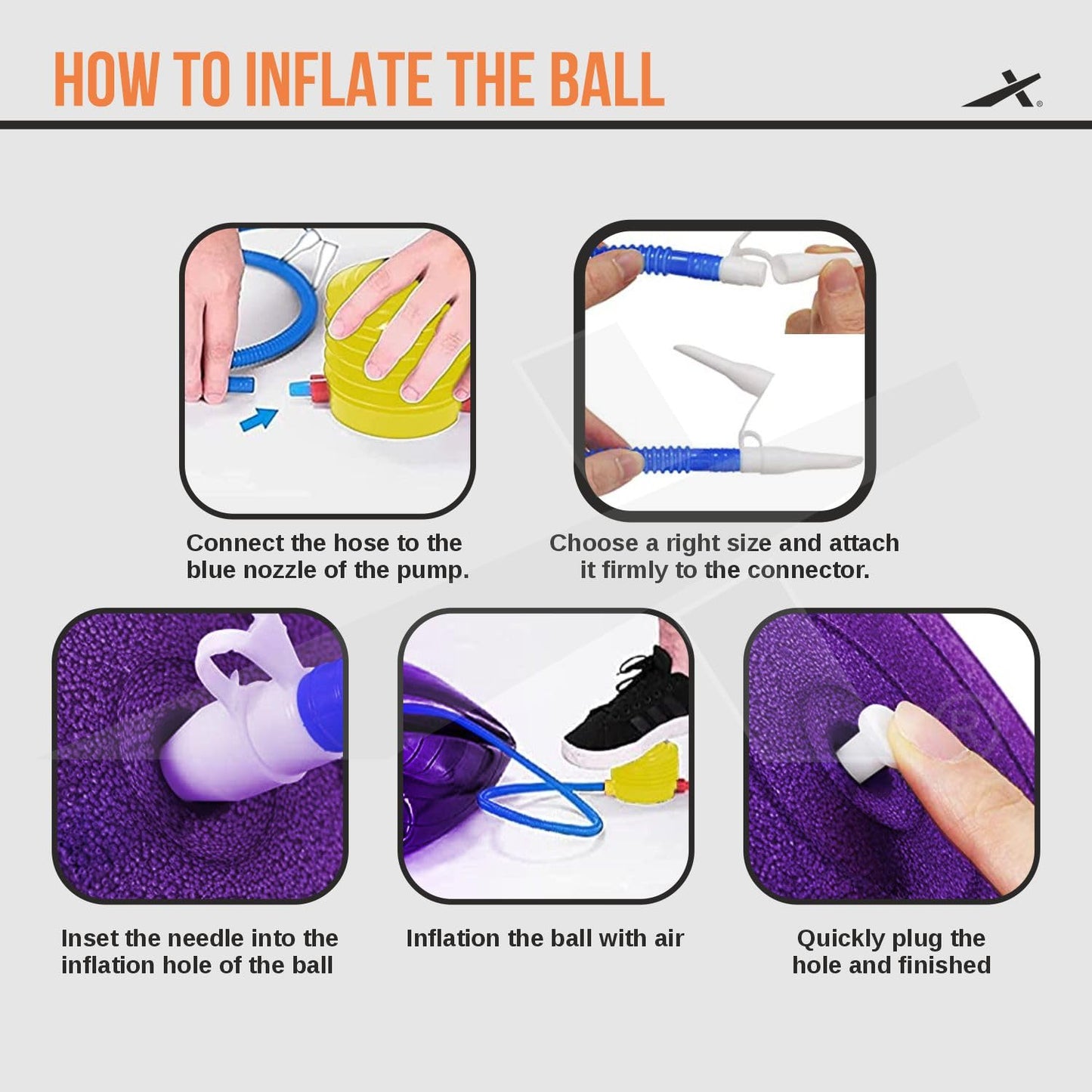 HOW TO INFLATE THE BALL

Connect the hose to the blue nozzle of the pump.

Choose a right size and attach it firmly to the connector.

Inset the needle into the inflation hole of the ball

Inflation the ball with air

Quickly plug the hole and finished