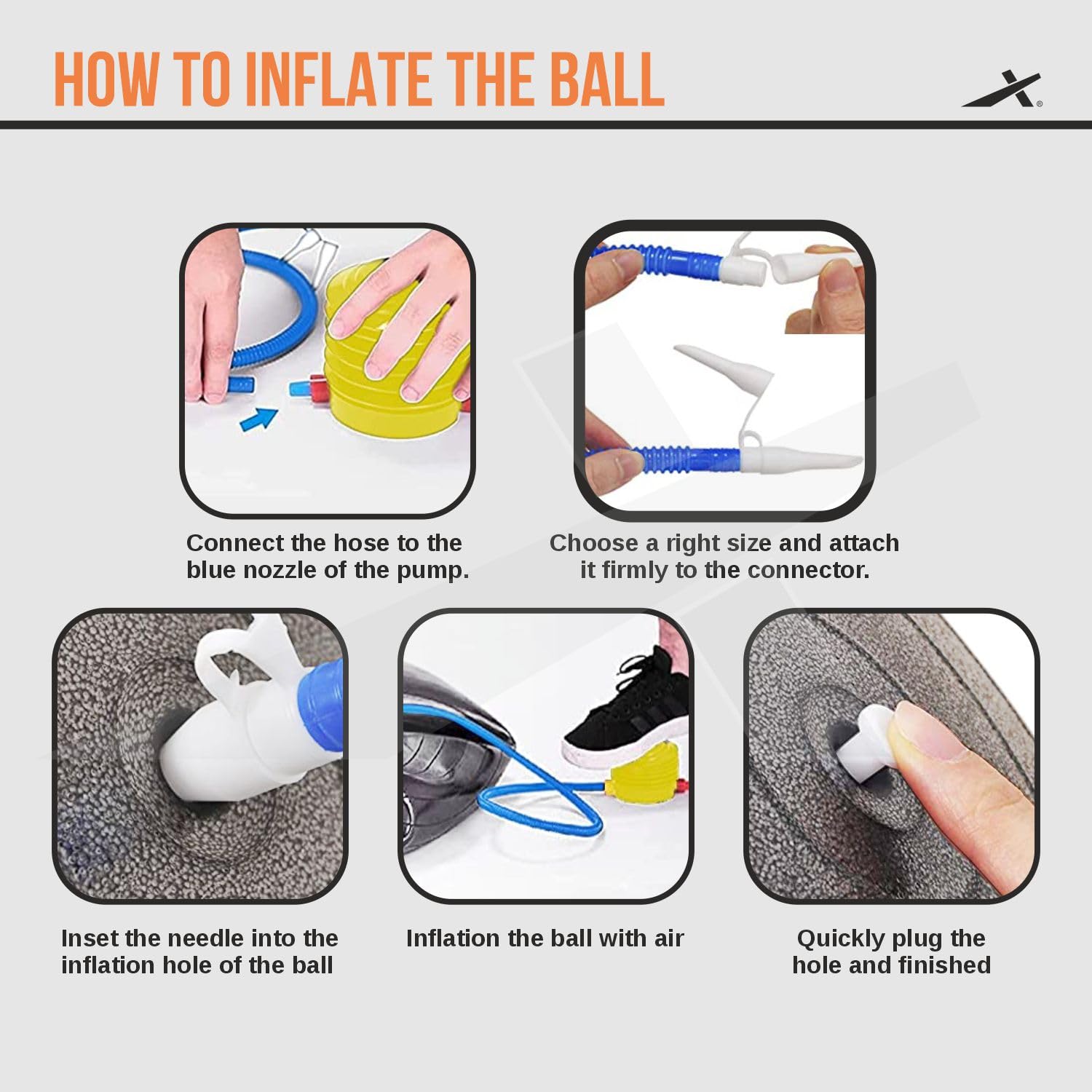 HOW TO INFLATE THE BALL

Connect the hose to the blue nozzle of the pump.

Choose a right size and attach it firmly to the connector.

Inset the needle into the inflation hole of the ball

Inflation the ball with air

Quickly plug the hole and finished